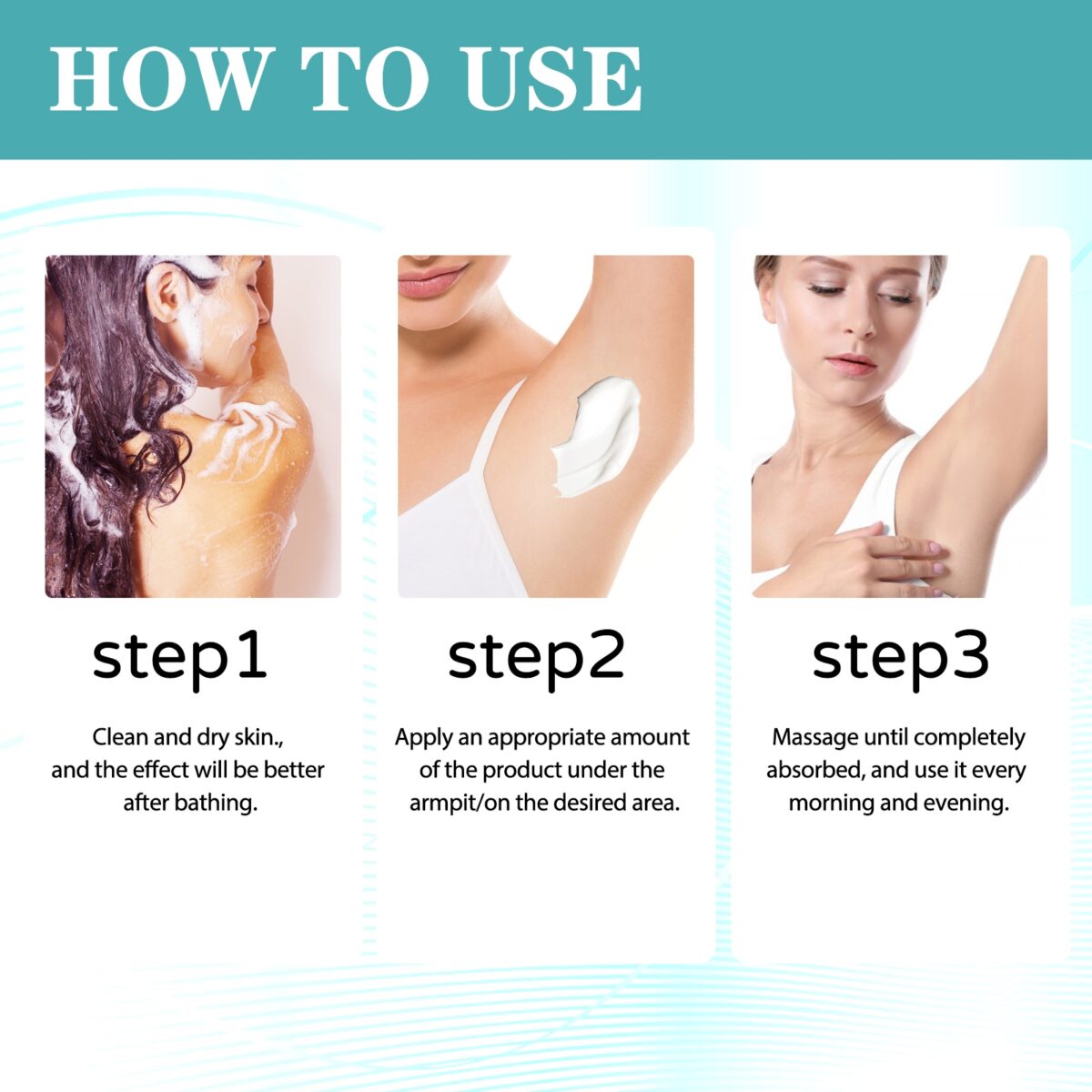 HOW TO USE

step1

Clean and dry skin., and the effect will be better after bathing.

step2

Apply an appropriate amount of the product under the armpit/on the desired area.

step3

Massage until completely absorbed, and use it every morning and evening.